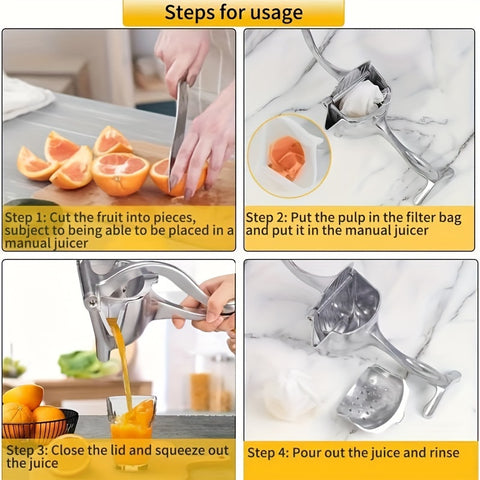 Steps for usage

Step 1: Cut the fruit into pieces, subject to being able to be placed in a manual juicer

Step 2: Put the pulp in the filter bag and put it in the manual juicer

Step 3: Close the lid and squeeze out the juice

Step 4: Pour out the juice and rinse