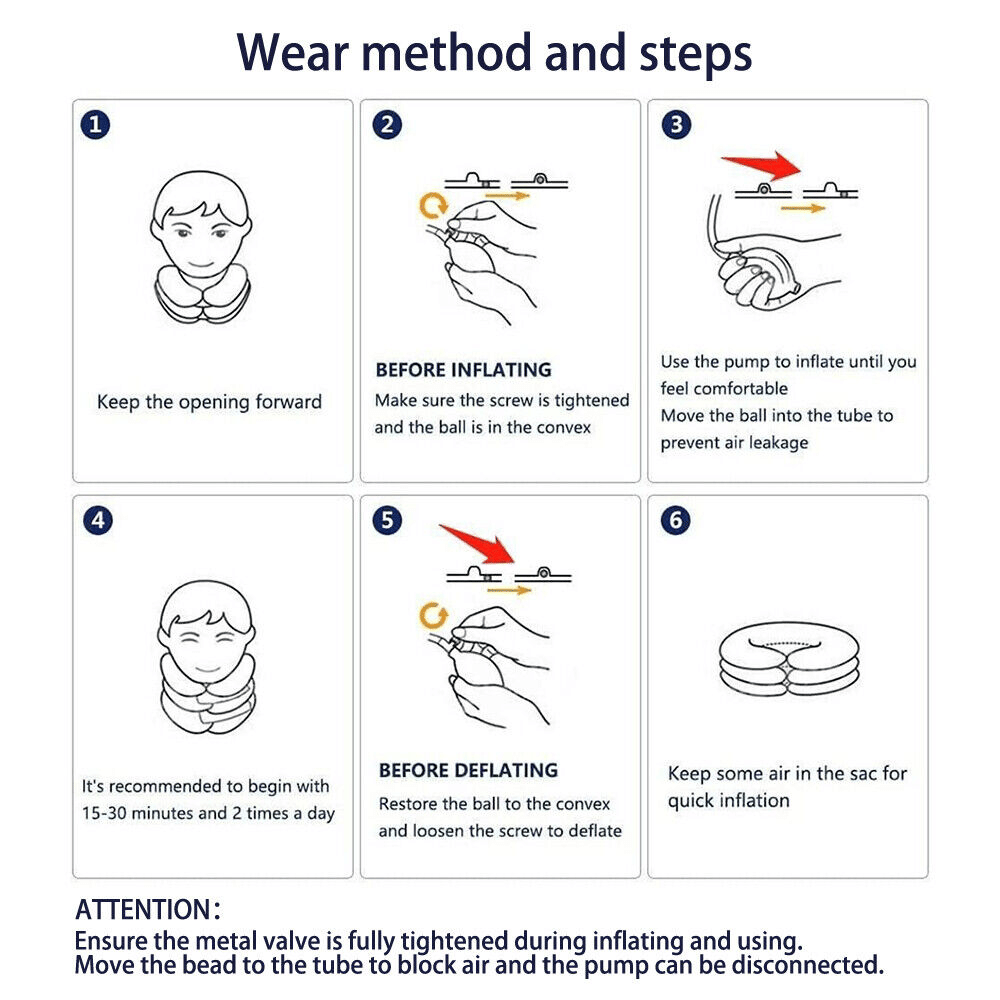 Wear method and steps

1

Keep the opening forward

2

BEFORE INFLATING
Make sure the screw is tightened and the ball is in the convex

3

Use the pump to inflate until you feel comfortable
Move the ball into the tube to prevent air leakage

4

It's recommended to begin with 15-30 minutes and 2 times a day

5

BEFORE DEFLATING
Restore the ball to the convex and loosen the screw to deflate

6

Keep some air in the sac for quick inflation

ATTENTION:
Ensure the metal valve is fully tightened during inflating and using.
Move the bead to the tube to block air and the pump can be disconnected.