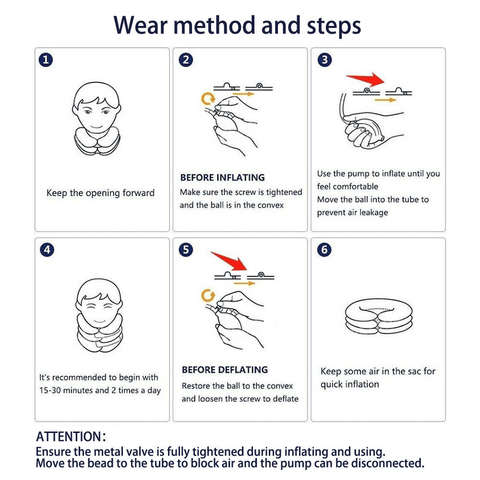 Wear method and steps

1

Keep the opening forward

2

BEFORE INFLATING
Make sure the screw is tightened and the ball is in the convex

3

Use the pump to inflate until you feel comfortable
Move the ball into the tube to prevent air leakage

4

It's recommended to begin with 15-30 minutes and 2 times a day

5

BEFORE DEFLATING
Restore the ball to the convex and loosen the screw to deflate

6

Keep some air in the sac for quick inflation

ATTENTION:
Ensure the metal valve is fully tightened during inflating and using.
Move the bead to the tube to block air and the pump can be disconnected.